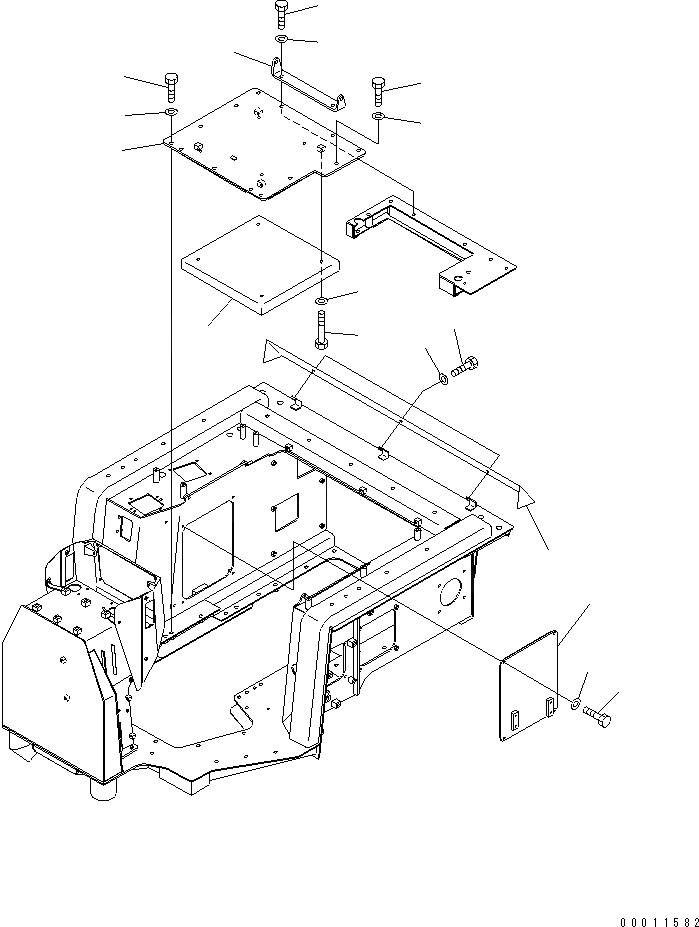 00011582