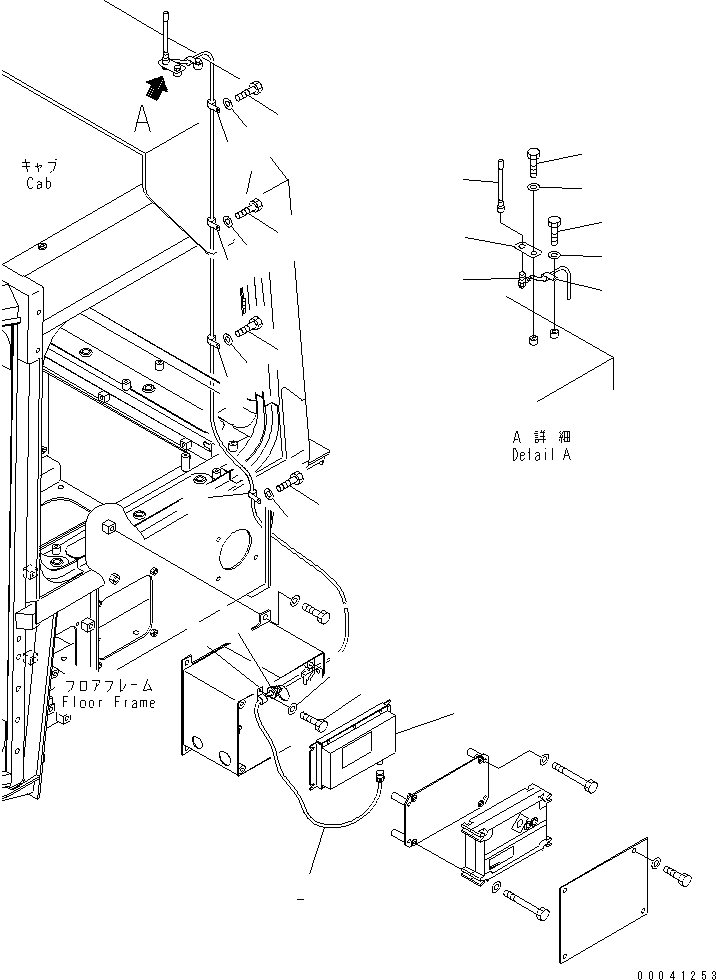 A

キャブ
Cab

A 詳細
Detail A

フロアフレーム
Floor Frame

00041253