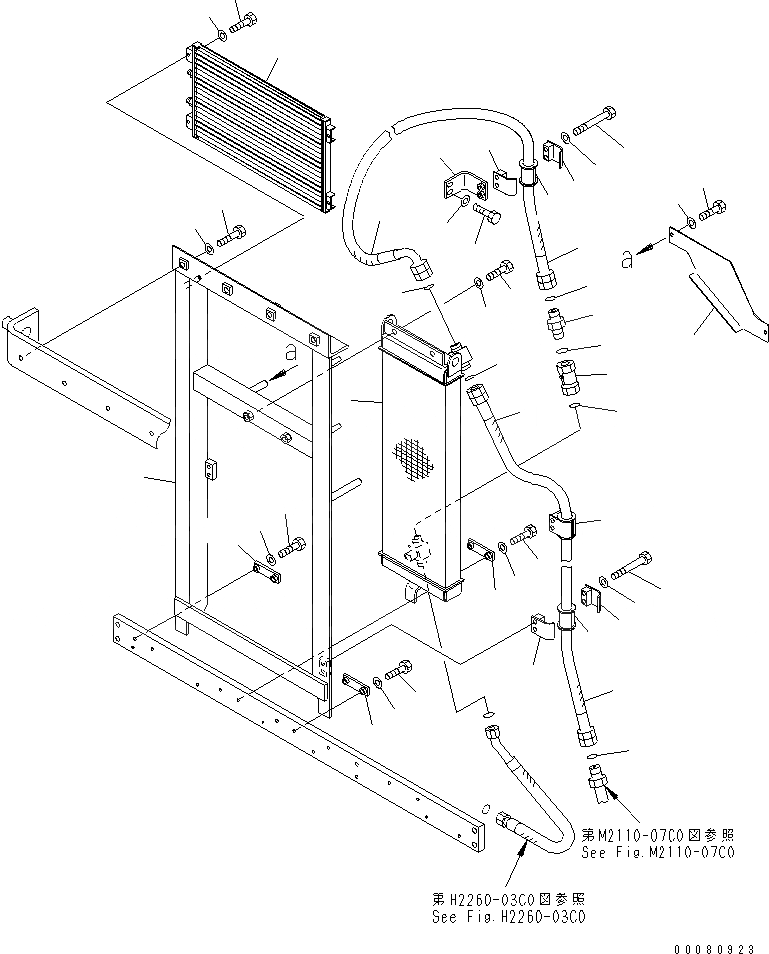 a

a

第M2110-07C0図参照
See Fig.M2110-07C0

第H2260-03C0図参照
See Fig.H2260-03C0

00080923