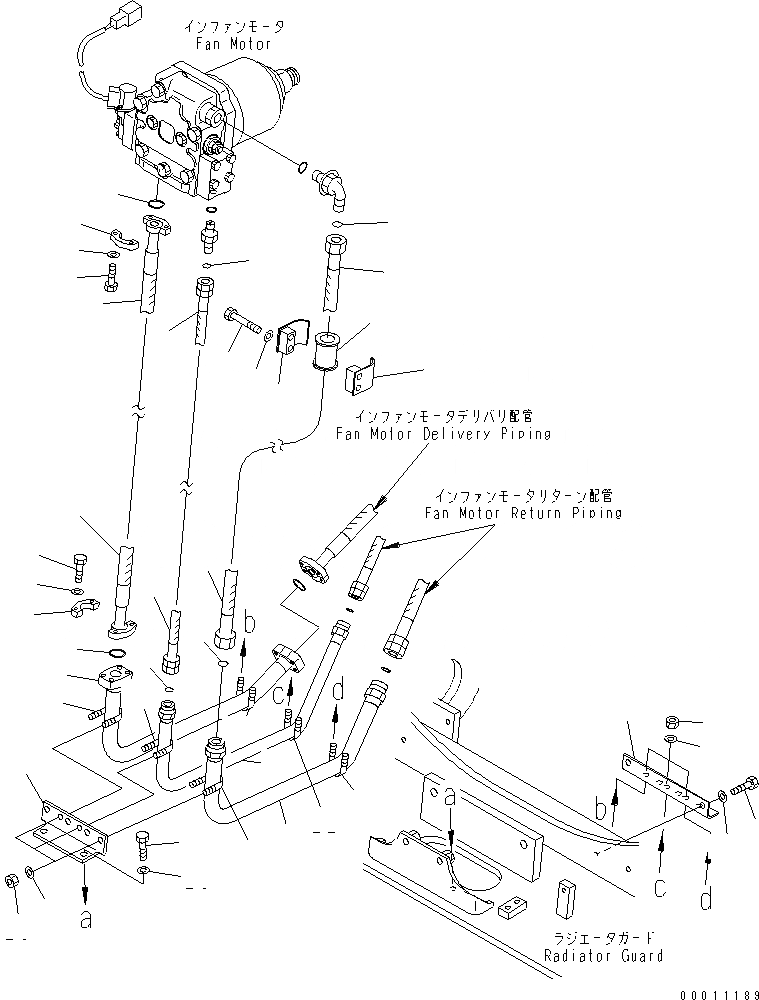 インファンモータ
Fan Motor

インファンモータデリバリ配管
Fan Motor Delivery Piping

インファンモータリターン配管
Fan Motor Return Piping

b

c

d

a

b

c

d

a

ラジエータガード
Radiator Guard

00011189