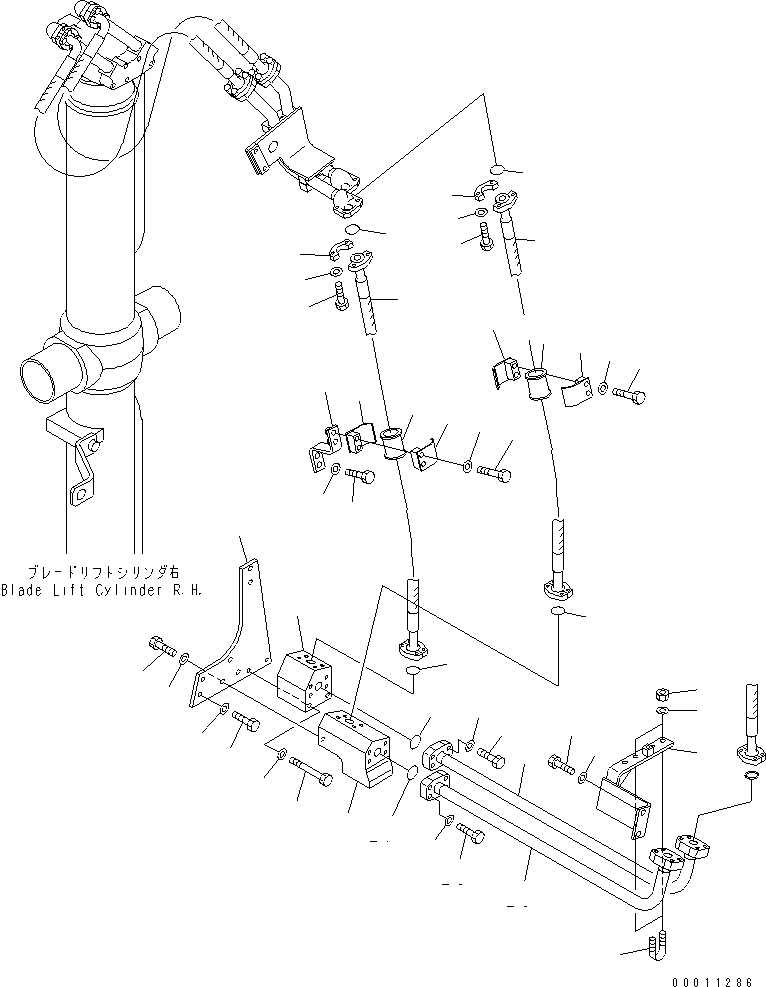 ブレードリフトシリンダ右
Blade Lift Cylinder R.H.

00011286