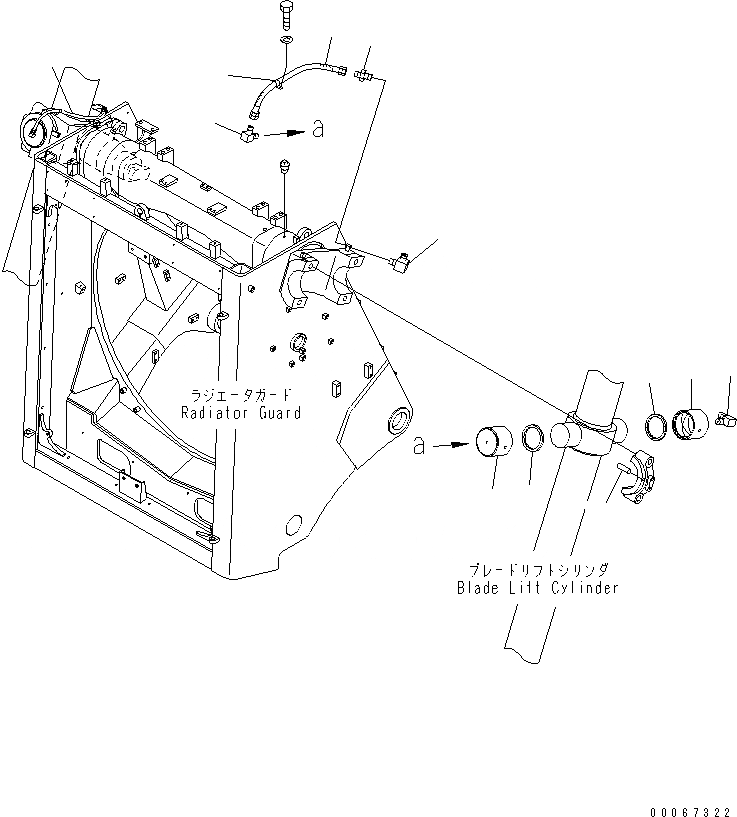 a

ラジエータガード
Radiator Guard

a

ブレードリフトシリンダ
Blade Lift Cylinder

00067322