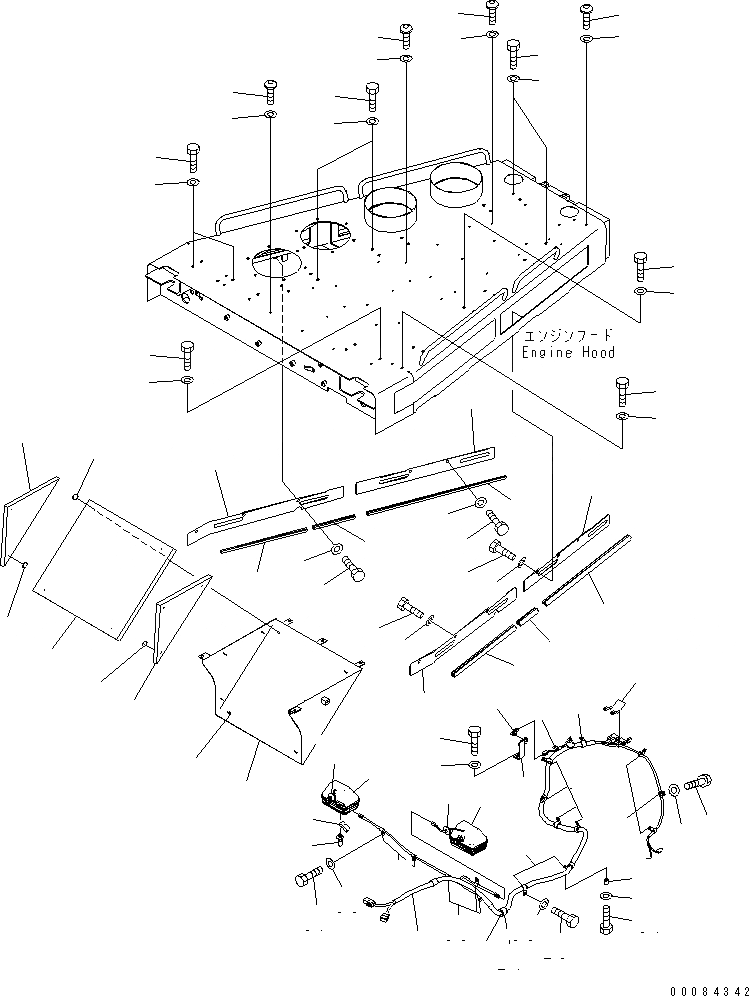 エンジンフード
Engine Hood

00084342