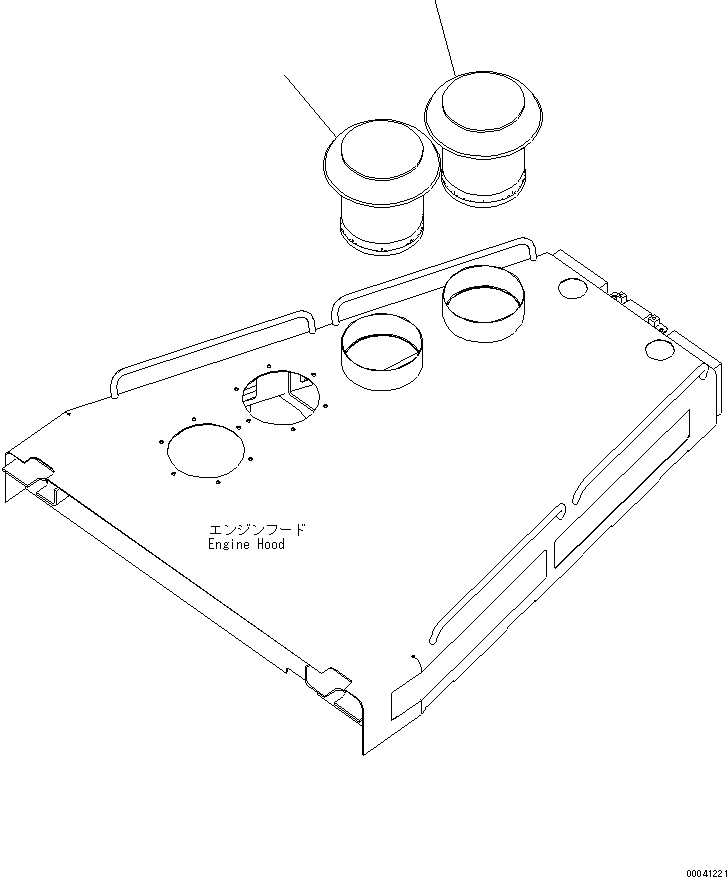 エンジンフード
Engine Hood

00041221