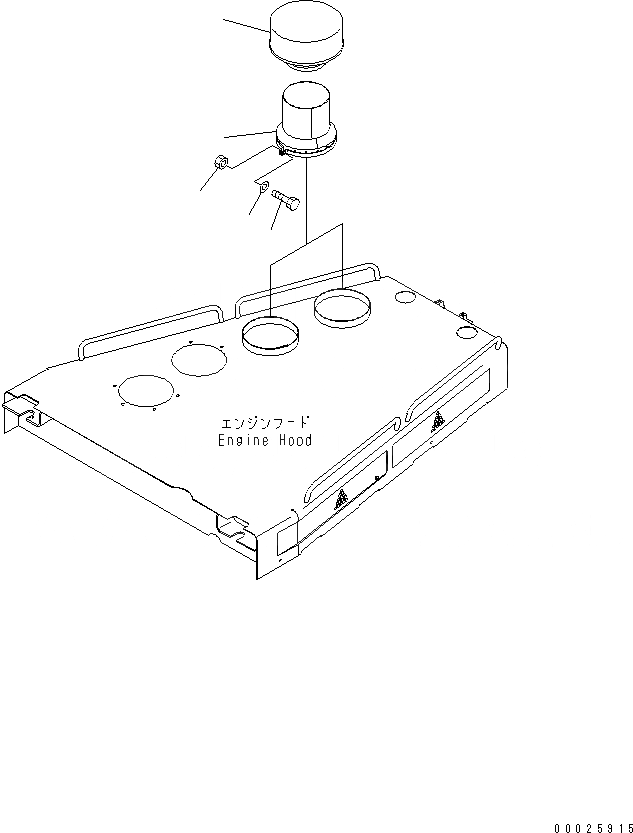 エンジンフード
Engine Hood

00025915