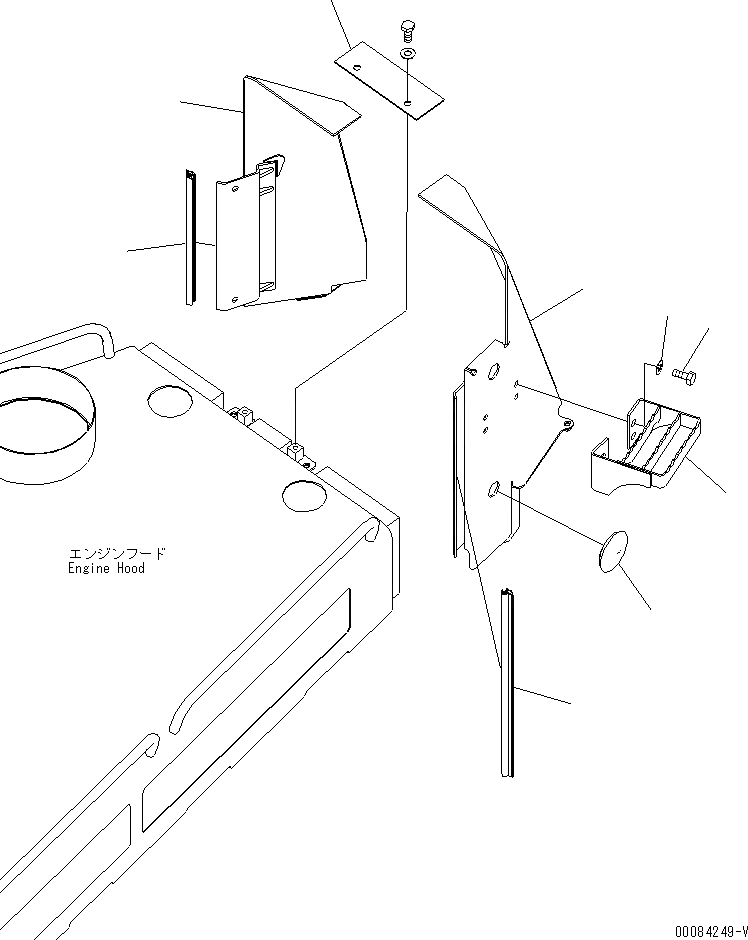 エンジンフード
Engine Hood

00084249-V