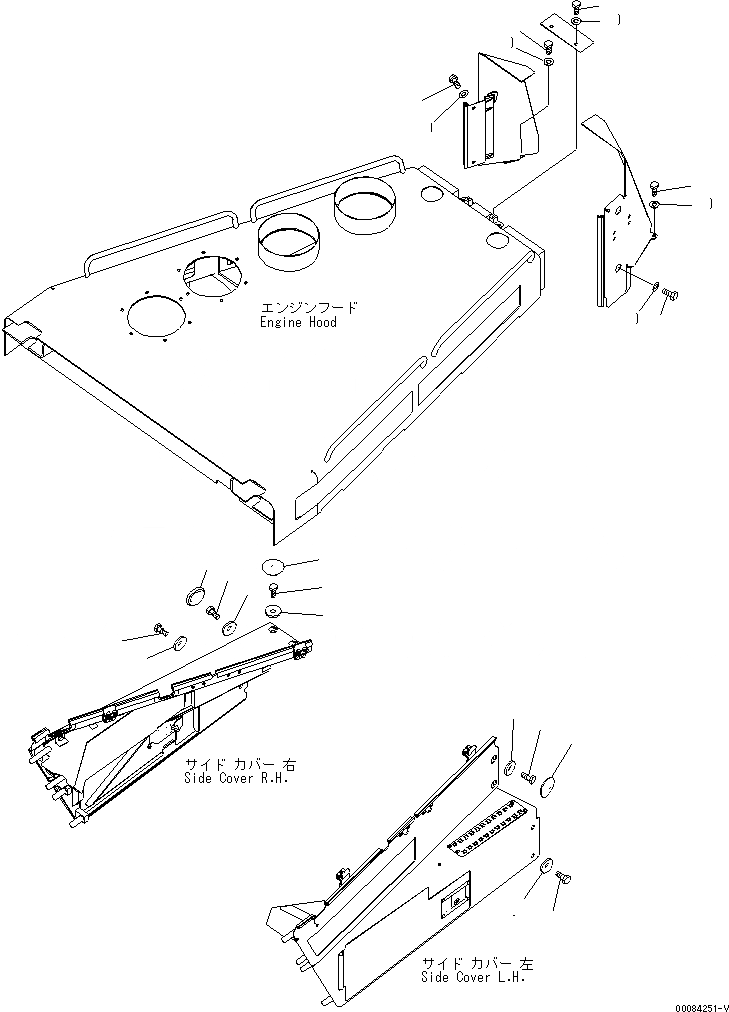 エンジンフード
Engine Hood

サイド カバー 右
Side Cover R.H.

サイド カバー 左
Side Cover L.H.

00084251-V