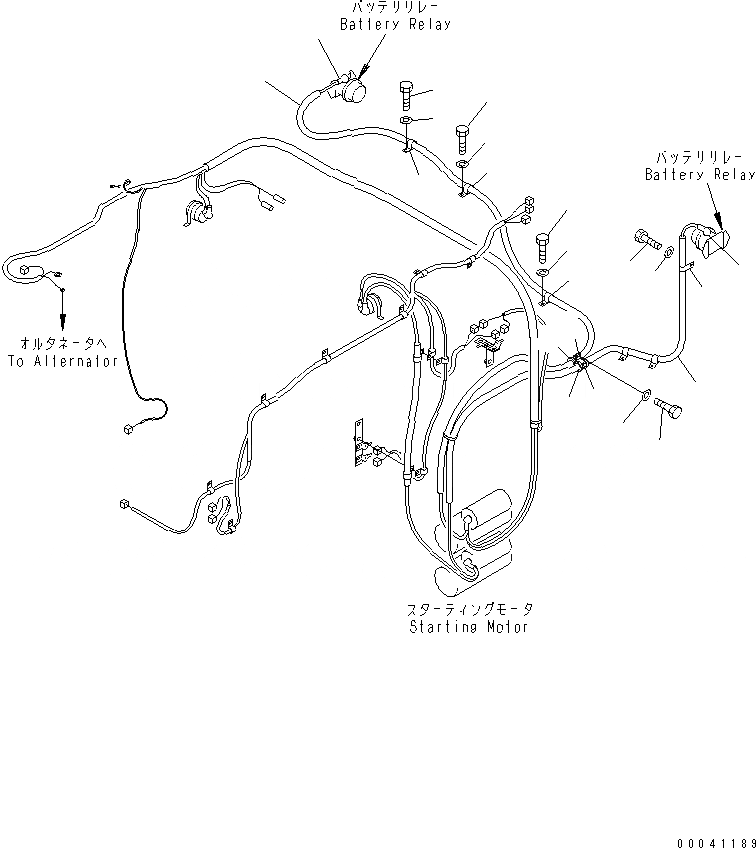 バッテリリレー
Battery Relay

バッテリリレー
Battery Relay

オルタネータへ
To Alternator

スターティングモータ
Starting Motor

00041189