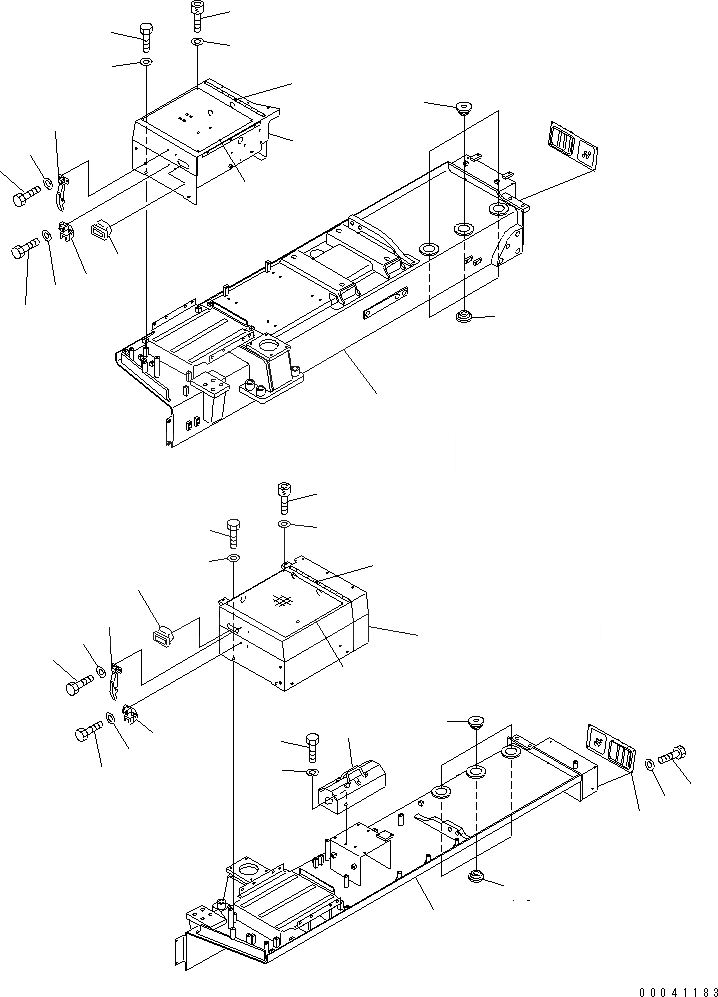 00041183