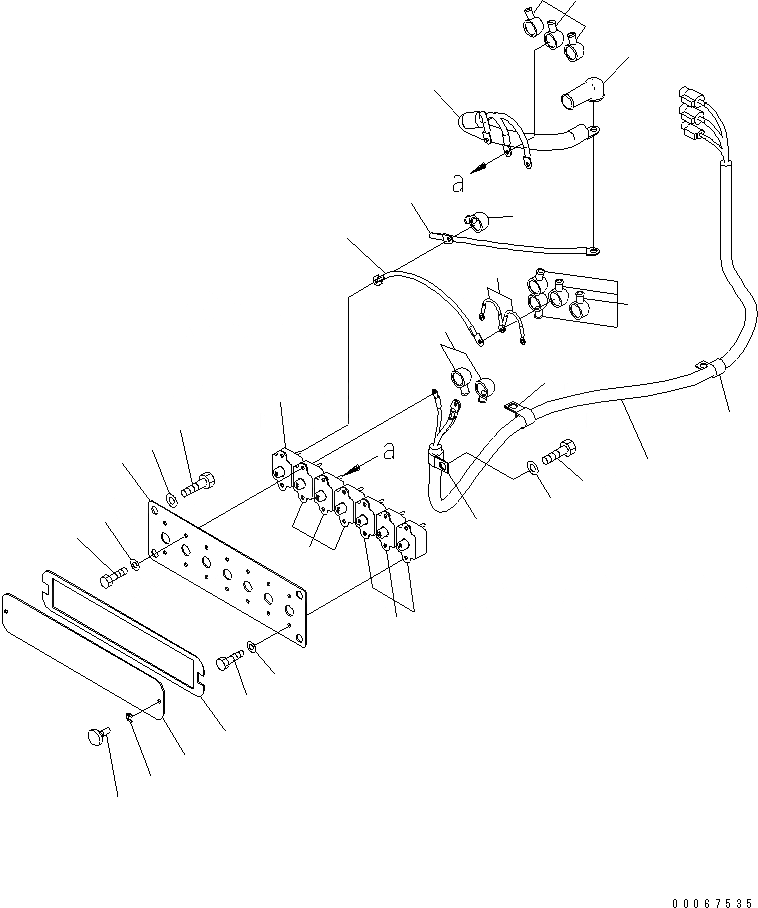 a

a

00067535