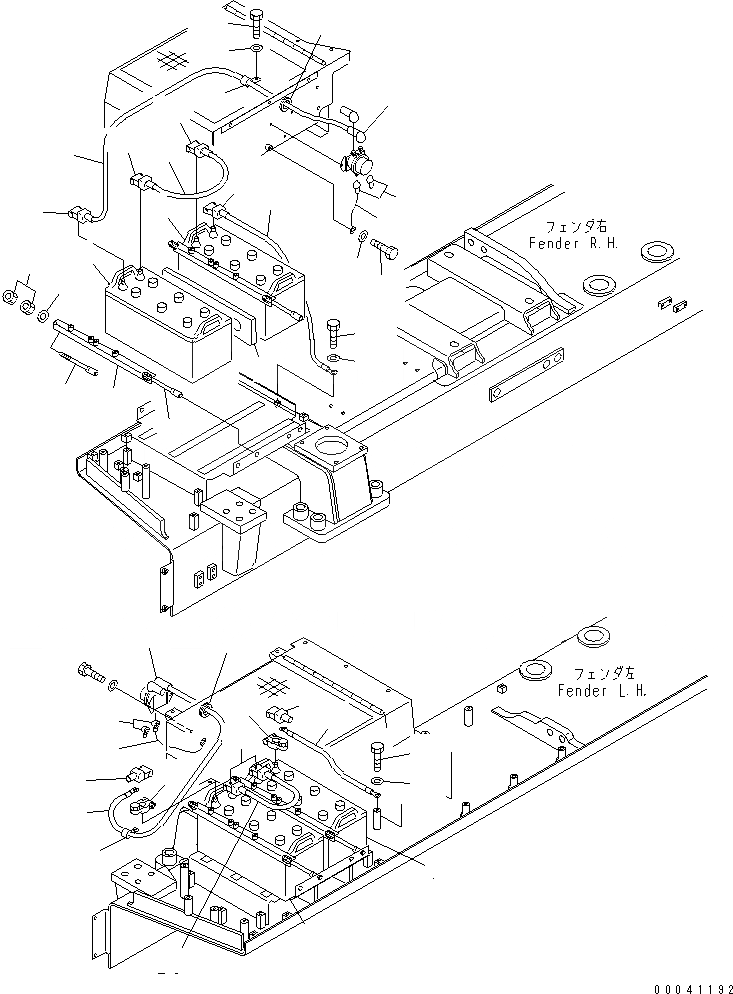 フェンダ右
Fender R.H.

フェンダ左
Fender L.H.

00041192