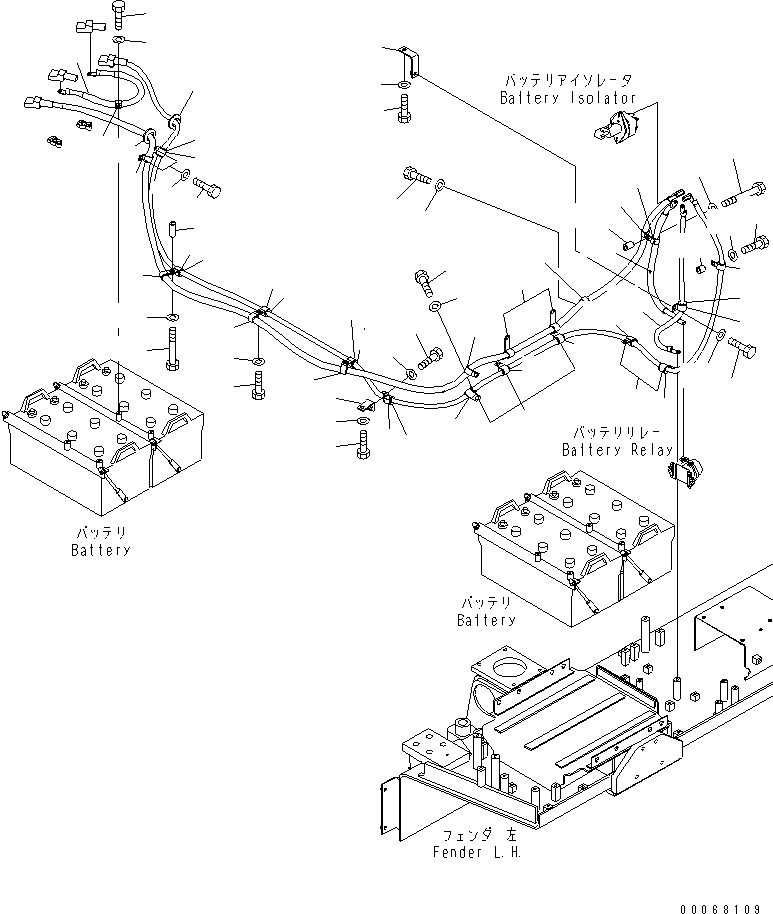 バッテリアイソレータ
Battery Isolator

バッテリリレー
Battery Relay

バッテリ
Battery

バッテリ
Battery

フェンダ 左
Fender L.H.

00068109