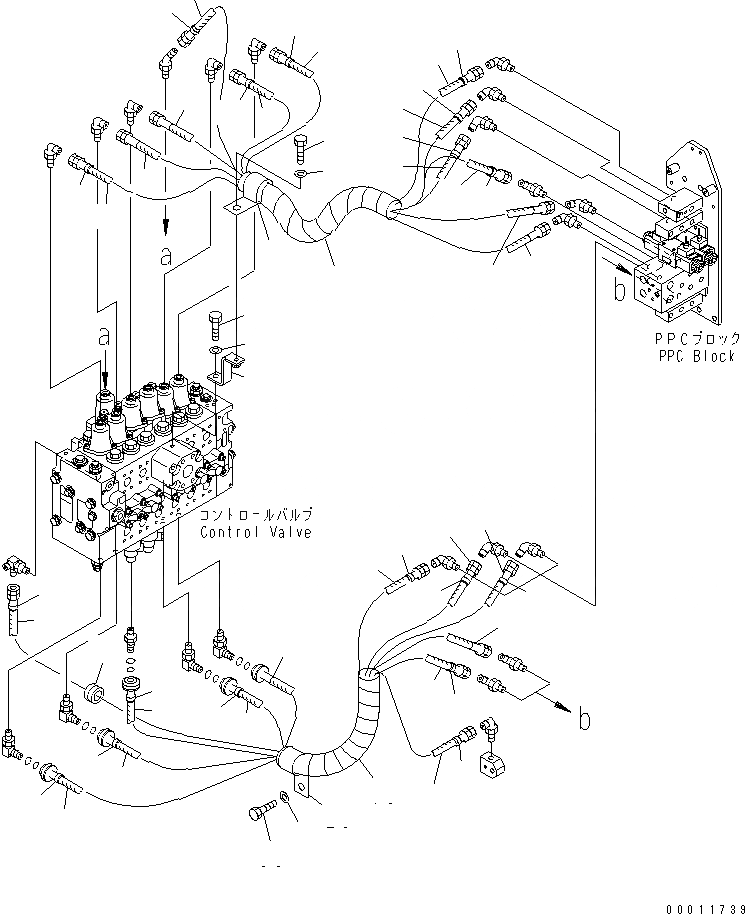 a

a

b

PPCブロック
PPC Block

コントロールバルブ
Control Valve

b

00011739