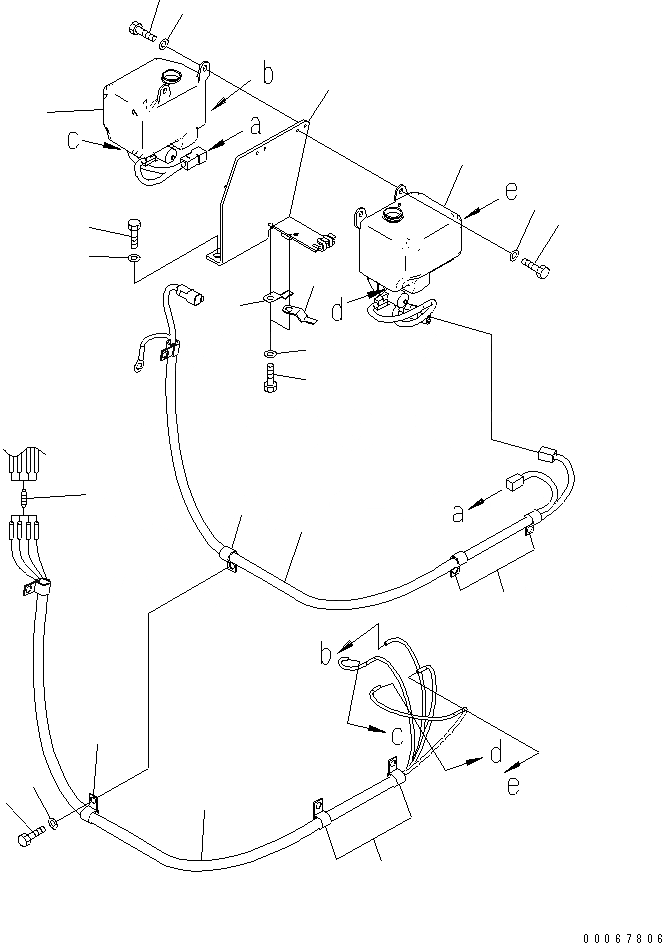 b
a
c
e
d
a
b
c
d
e
00067806