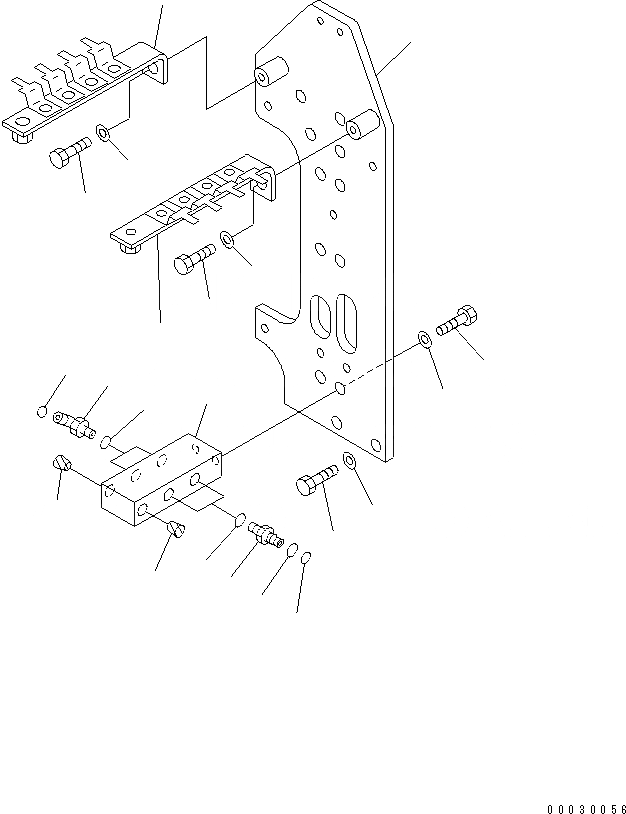 00030056