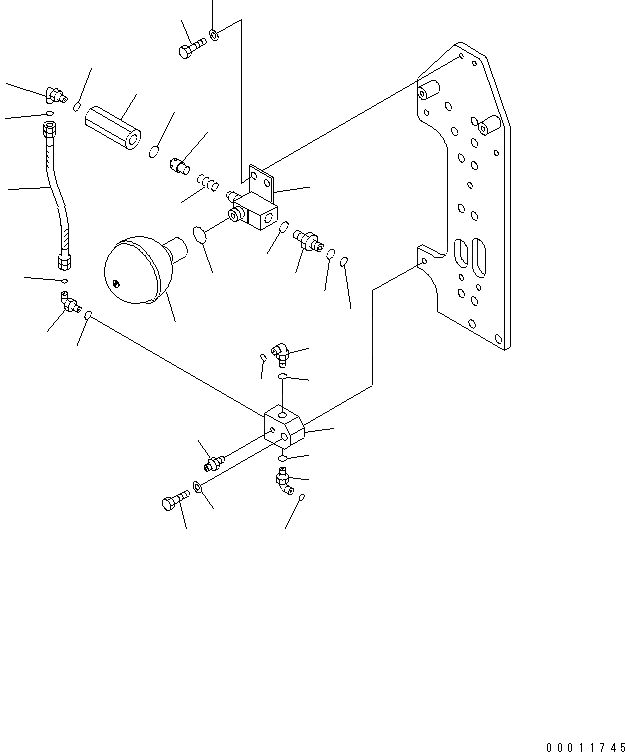 00011745