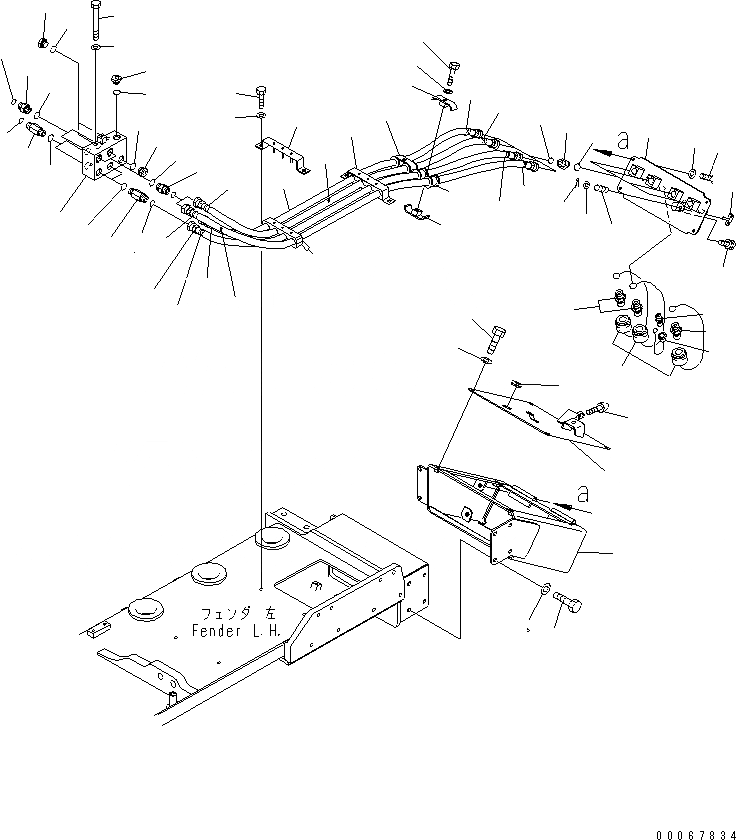 a

a

フェンダ 左
Fender L.H.

00067834