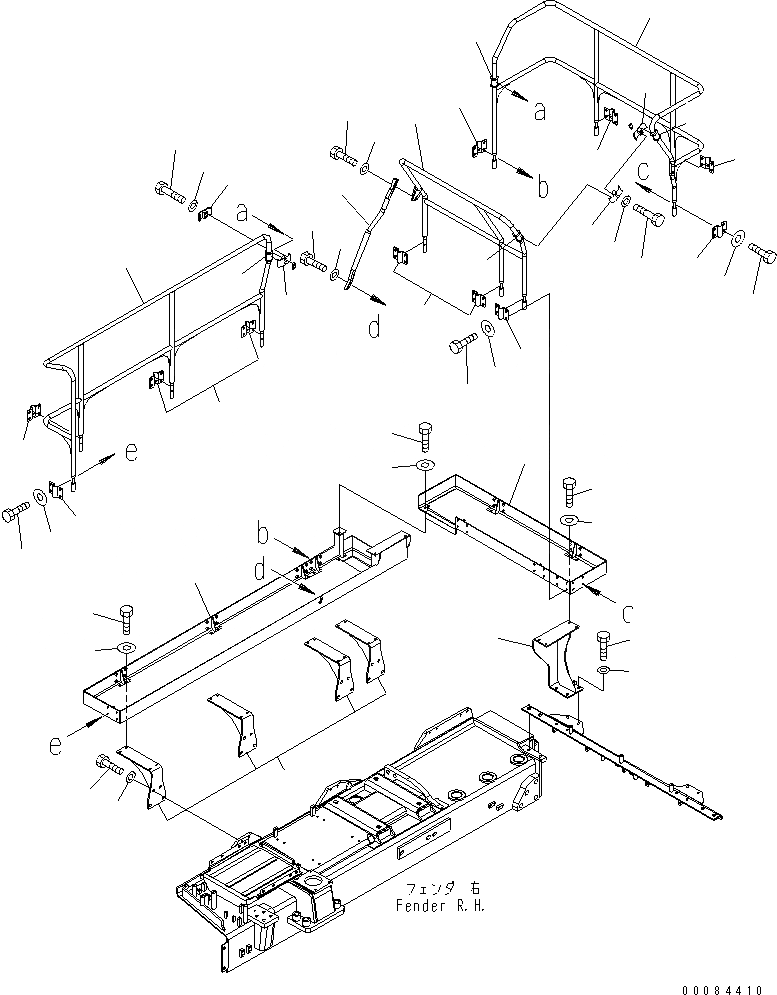 a
b
c
a
d
e
b
d
c
e
フェンダ 右
Fender R.H.
00084410