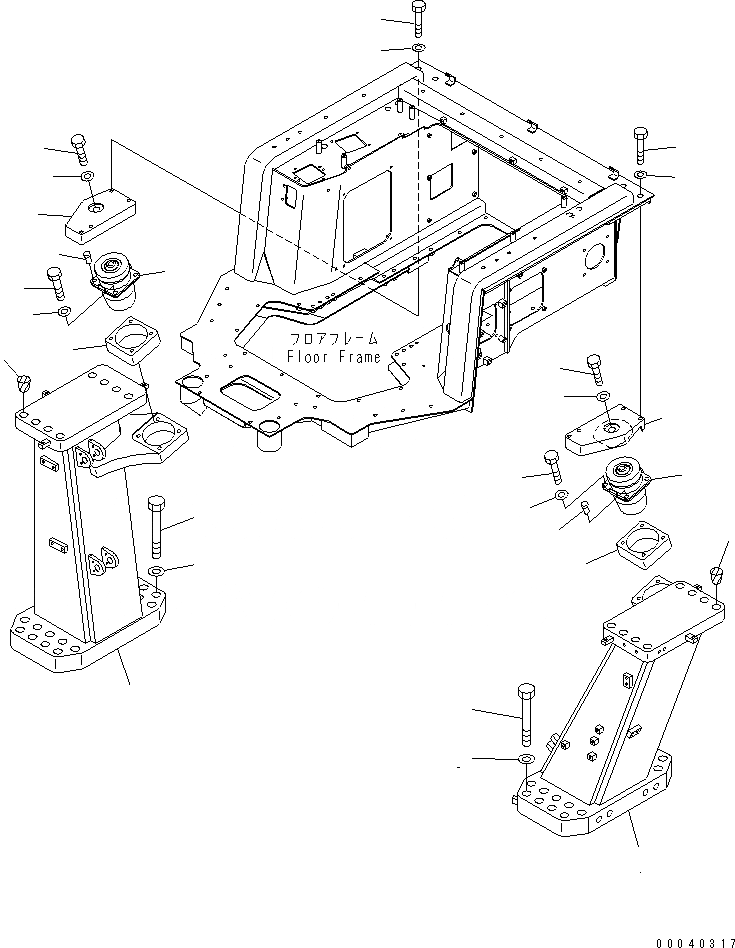 フロアフレーム
Floor Frame

00040317