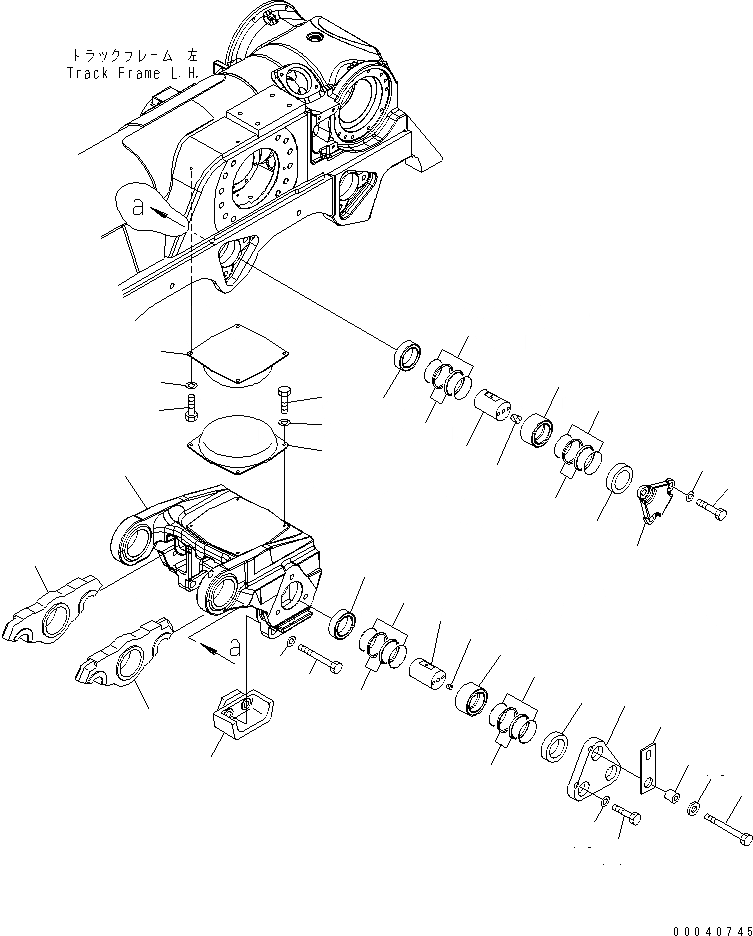 トラックフレーム 左
Track Frame L.H.

a

a

00040745