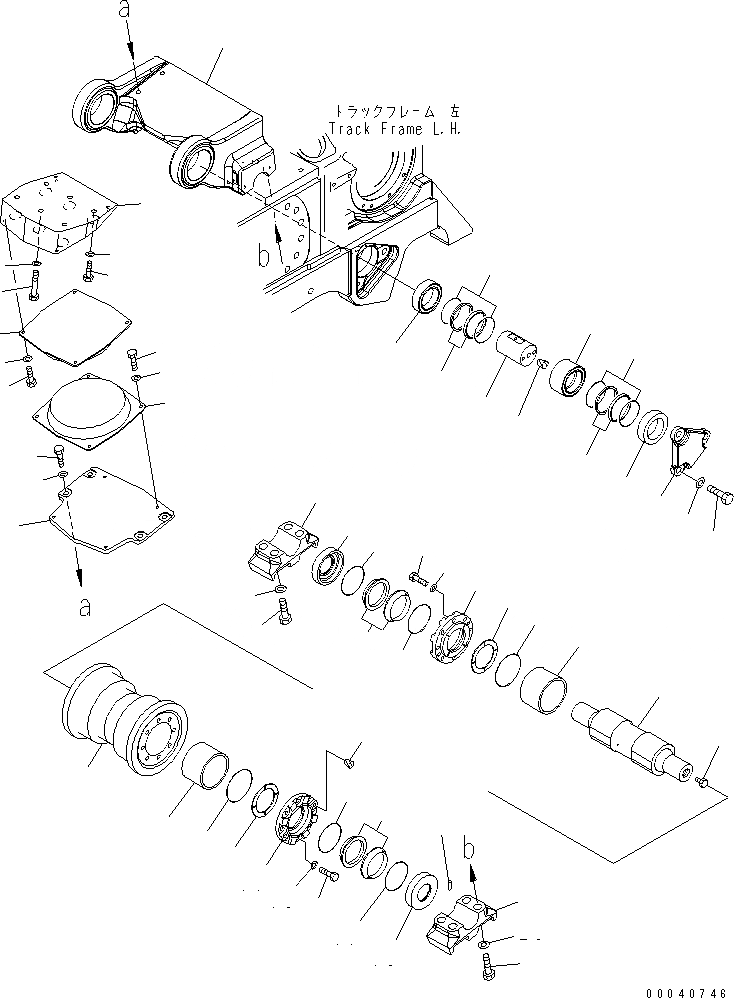 a

トラックフレーム 左
Track Frame L.H.

b

a

b

00040746