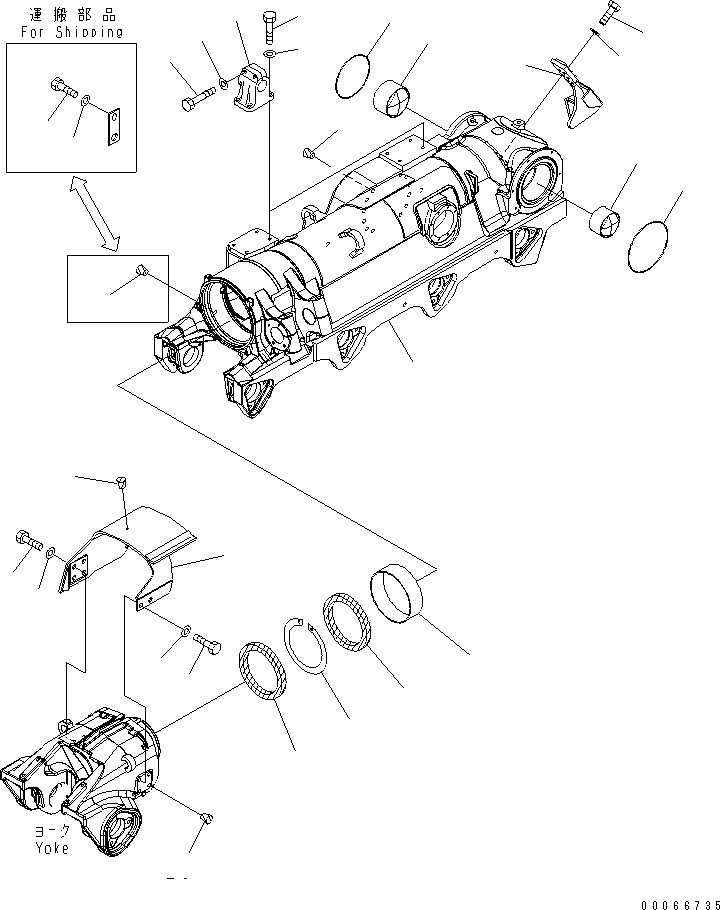 運搬部品
For Shipping

ヨーク
Yoke

00066735