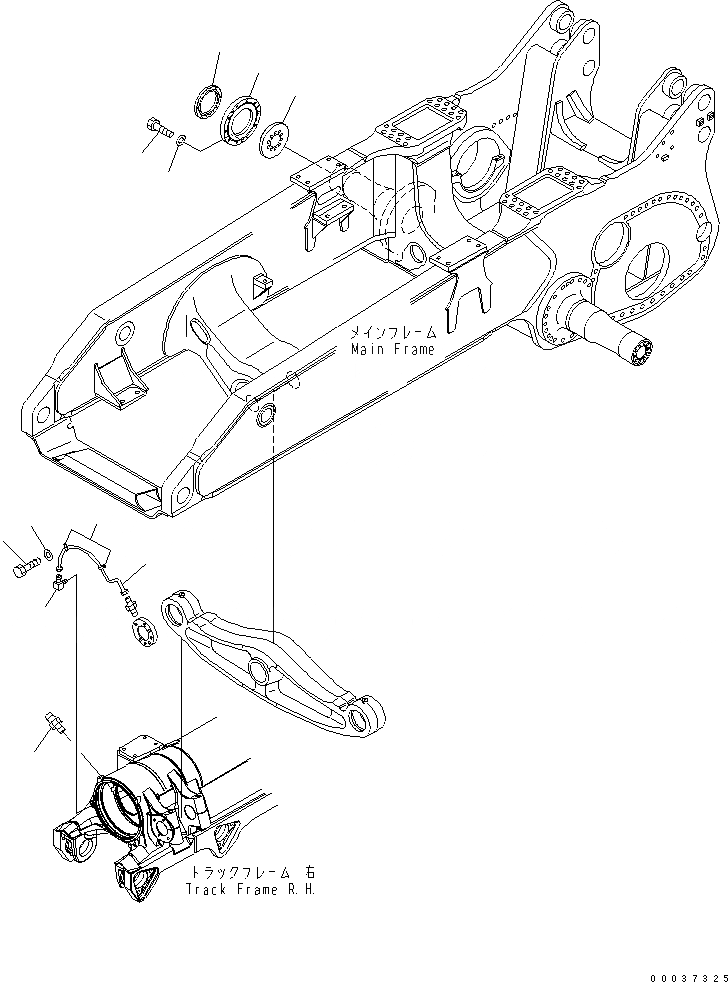 メインフレーム
Main Frame

トラックフレーム 右
Track Frame R.H.

00037325