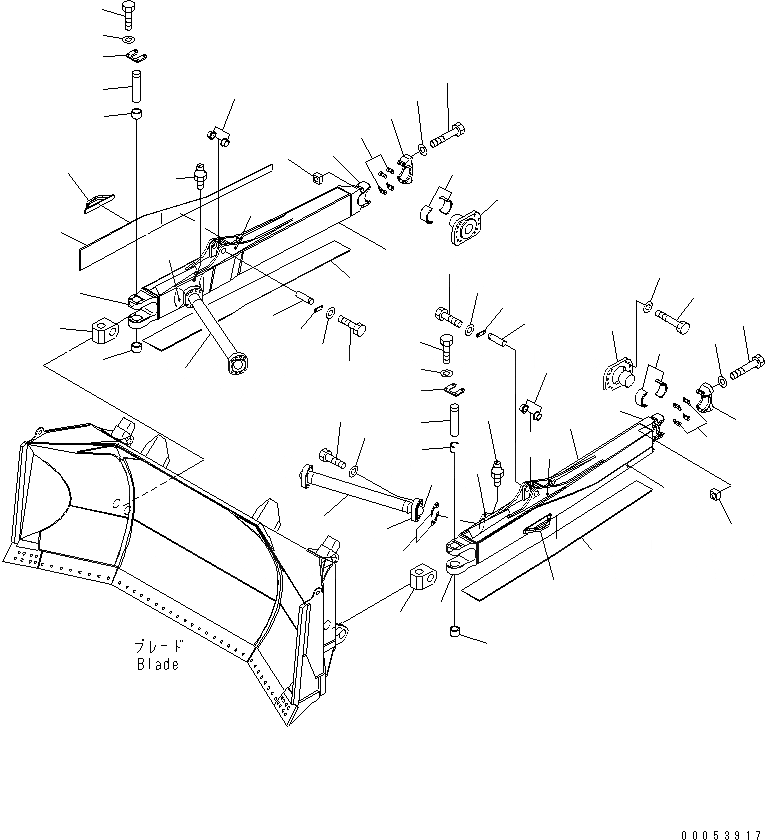 ブレード
Blade

00053917