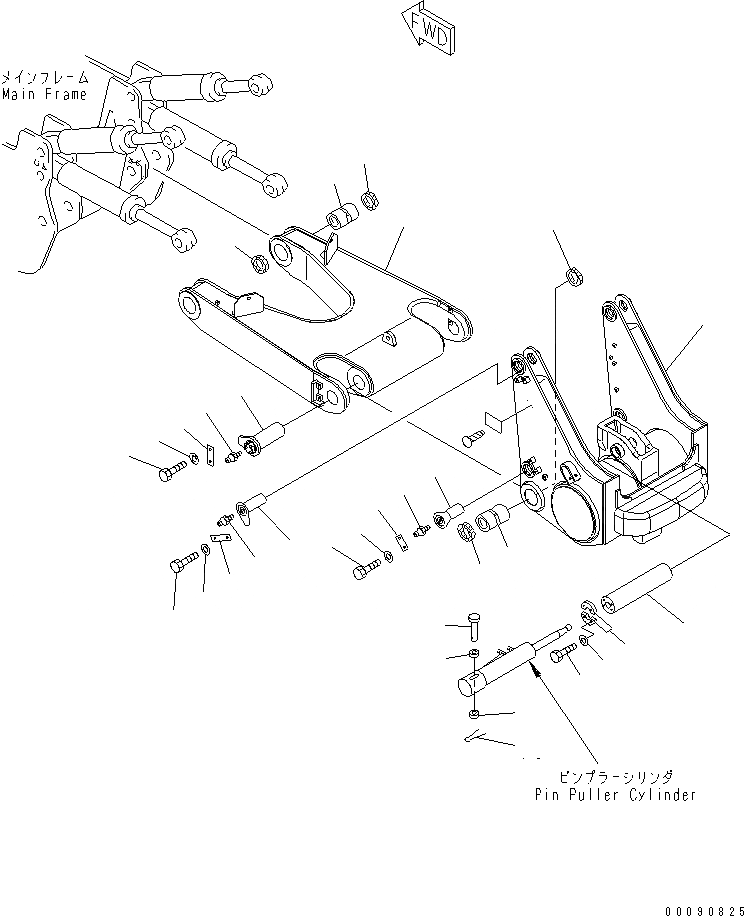 FWD

メインフレーム
Main Frame

ピンプラーシリンダ
Pin Puller Cylinder

00090825