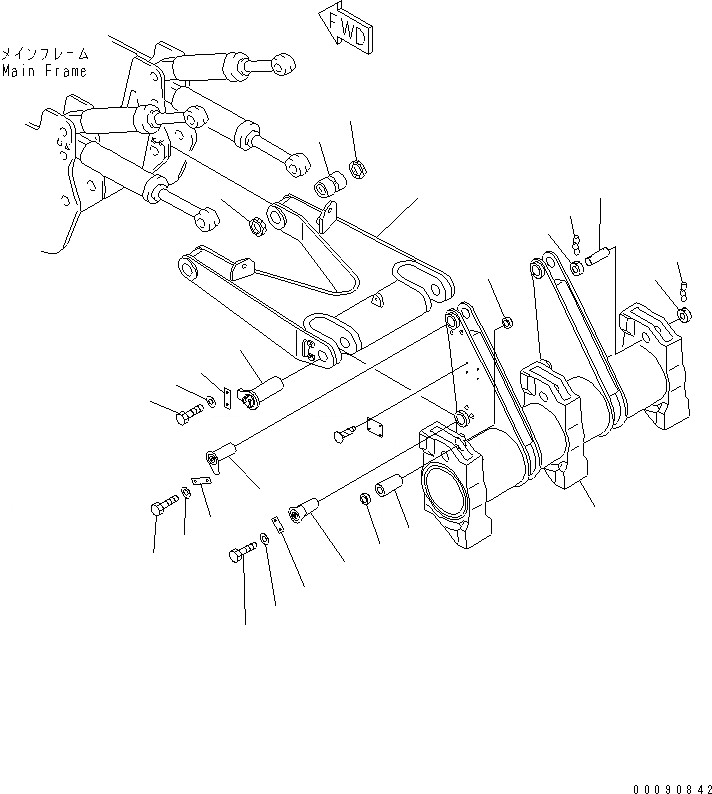 FWD

メインフレーム
Main Frame

00090842