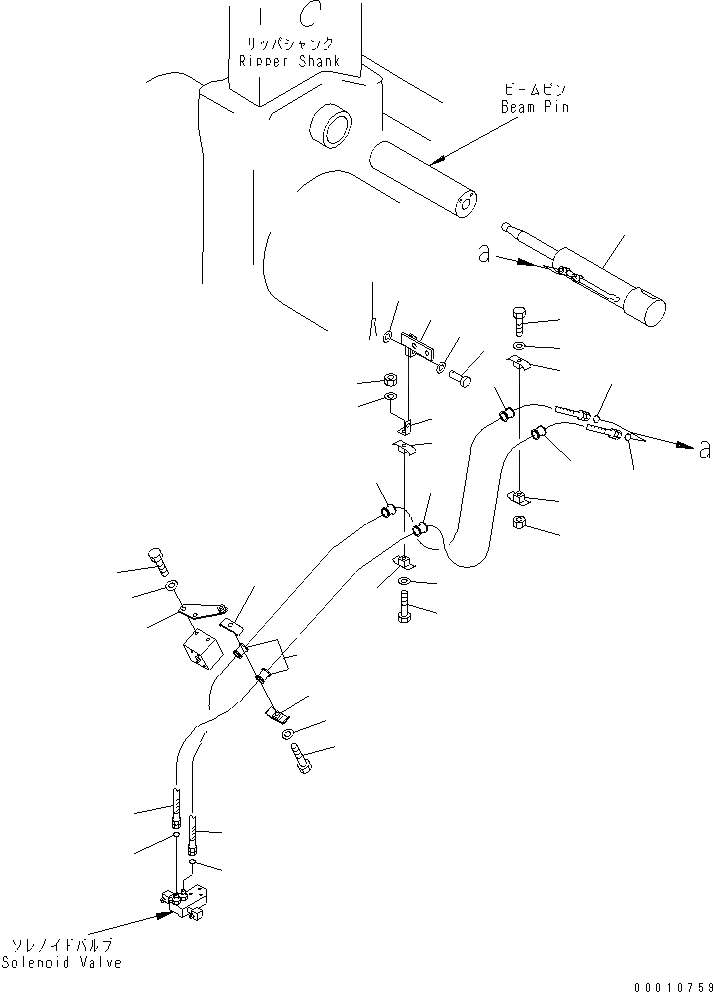 C
リッパシャンク
Ripper Shank

ビームピン
Beam Pin

a

a

ソレノイドバルブ
Solenoid Valve

00010759