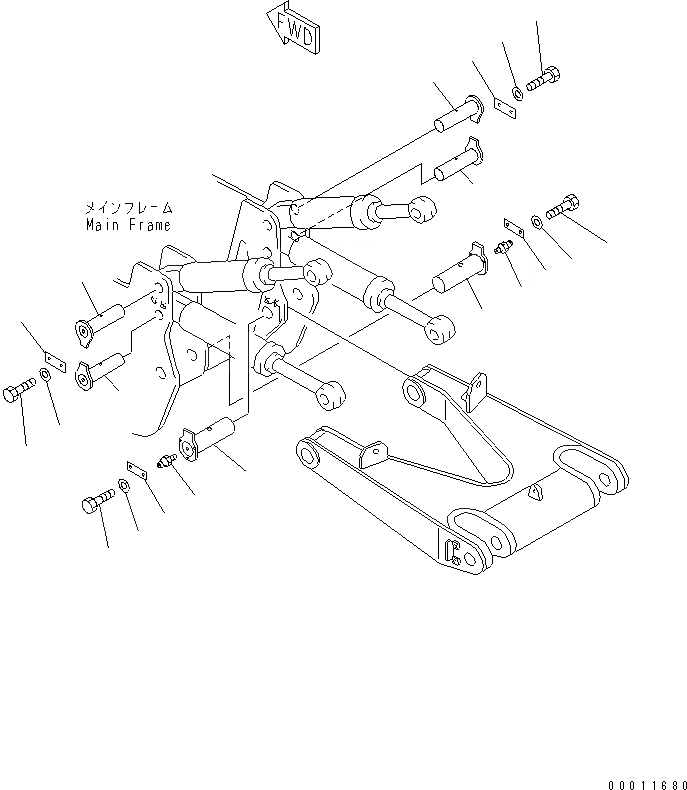 FWD

メインフレーム
Main Frame

00011680