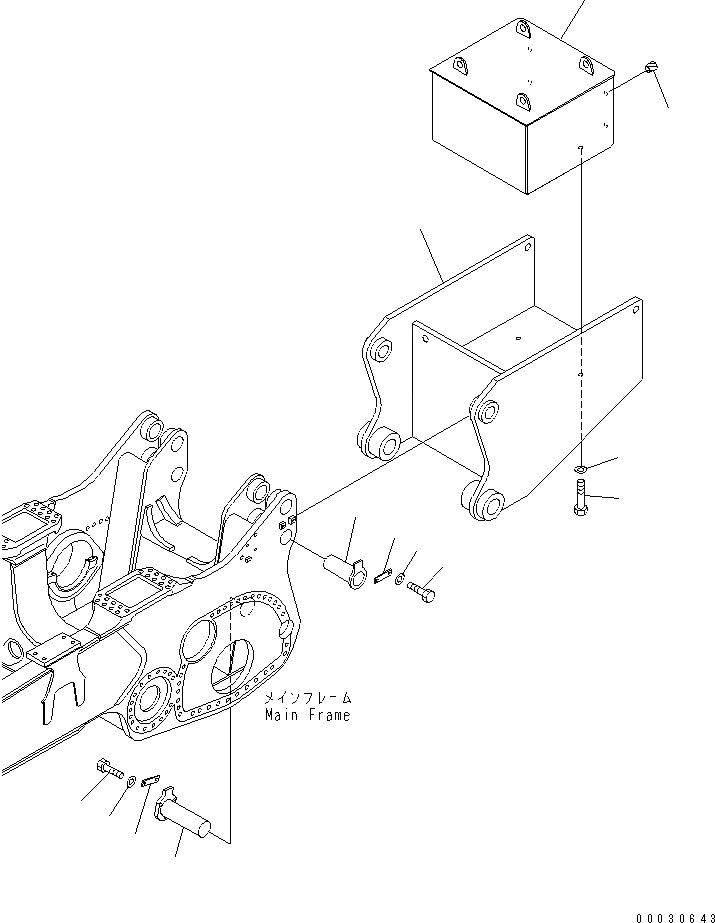 メインフレーム
Main Frame

00030643