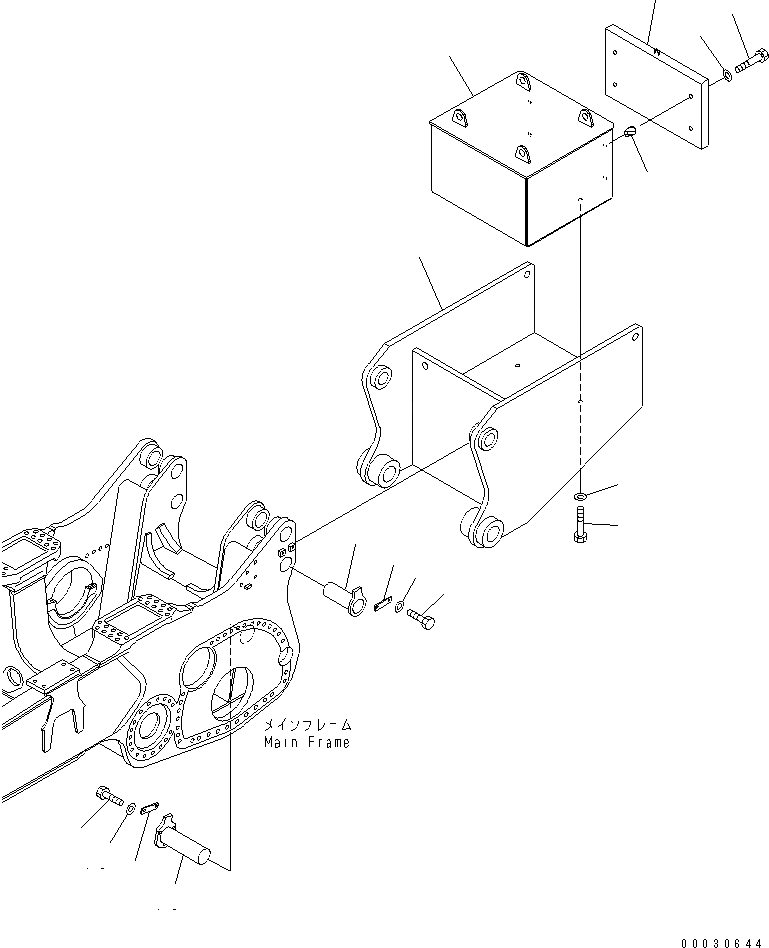 メインフレーム
Main Frame

00030644