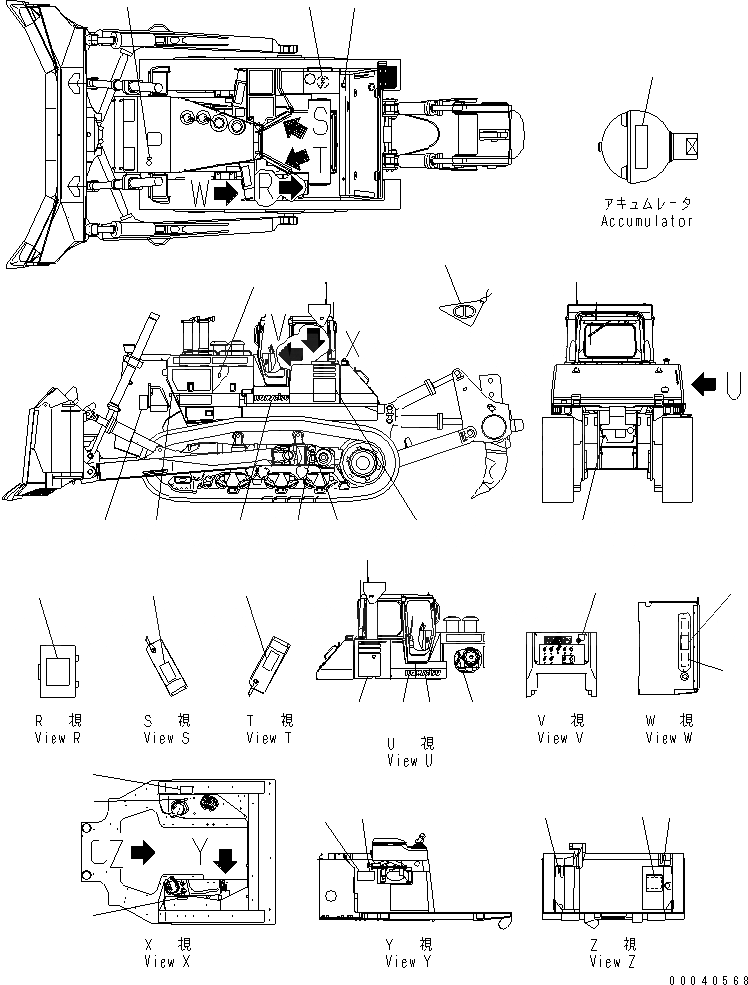 S
T
W
R
アキュムレータ
Accumulator
V
X
U
R 視
View R
S 視
View S
T 視
View T
U 視
View U
V 視
View V
W 視
View W
Z
Y
X 視
View X
Y 視
View Y
Z 視
View Z
00040568