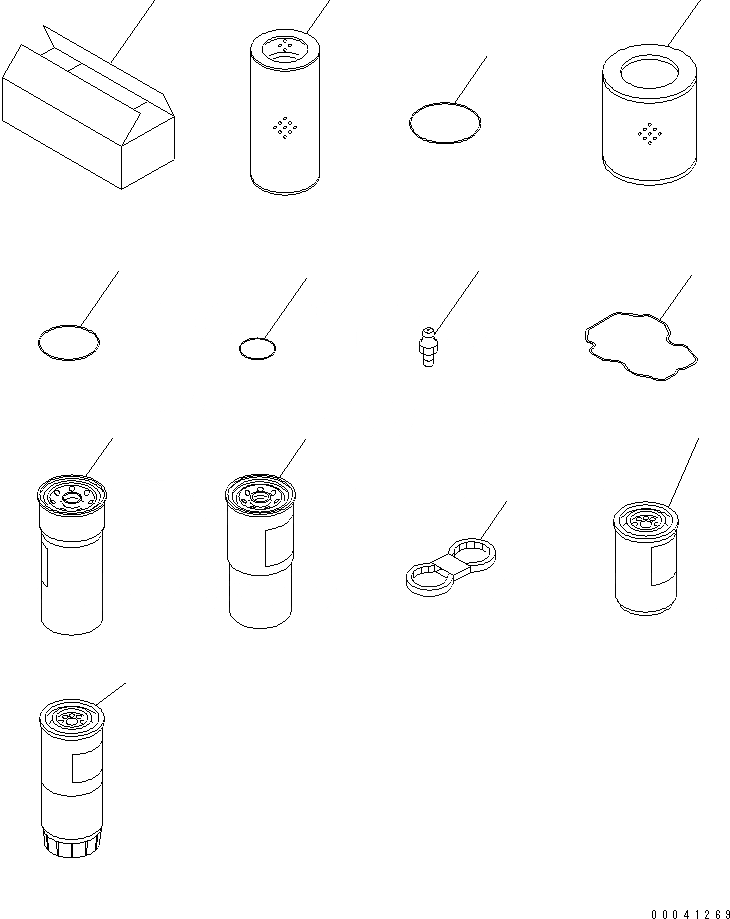 00041269