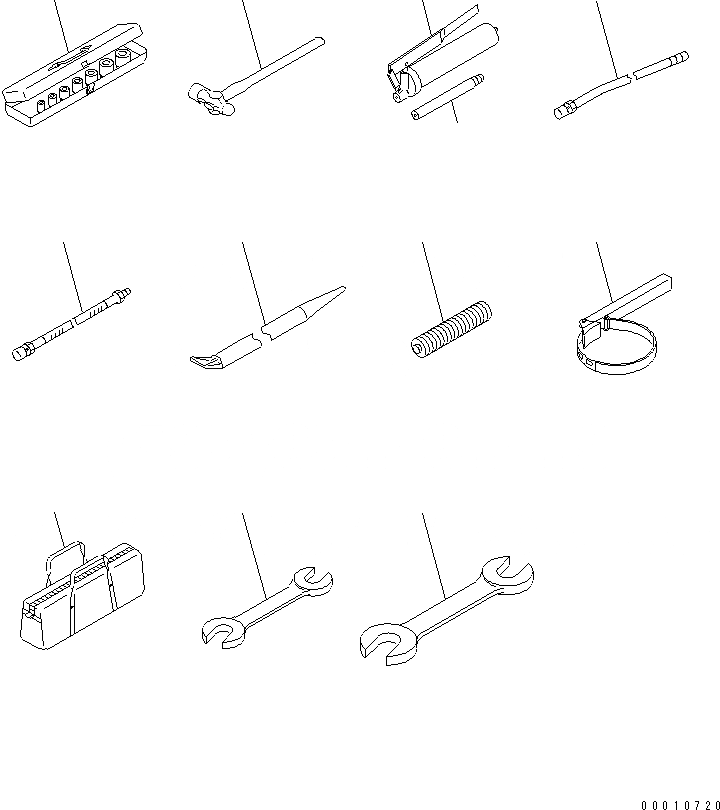 00010720