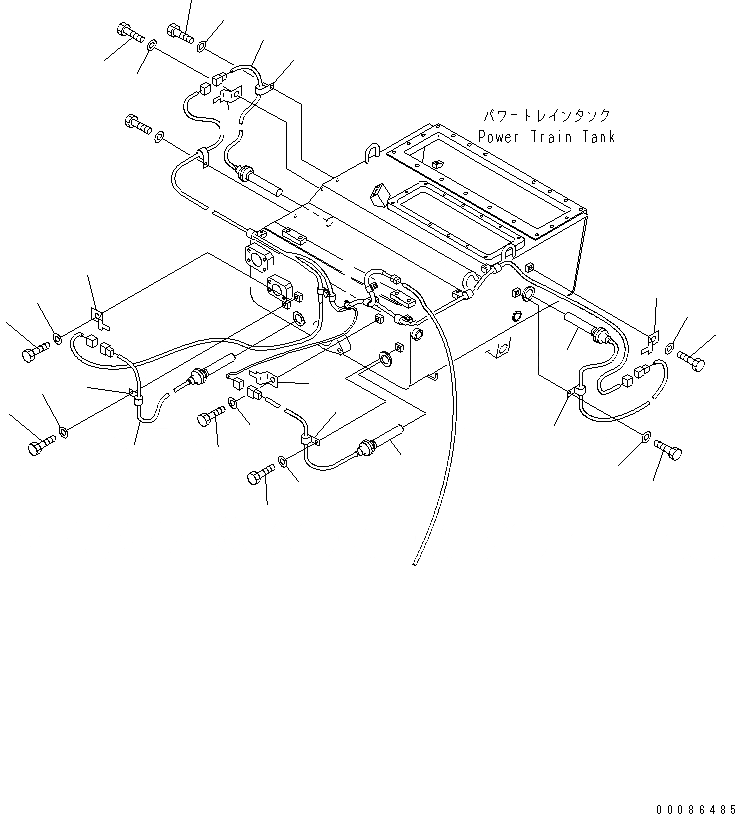 パワートレインタンク
Power Train Tank

00086485