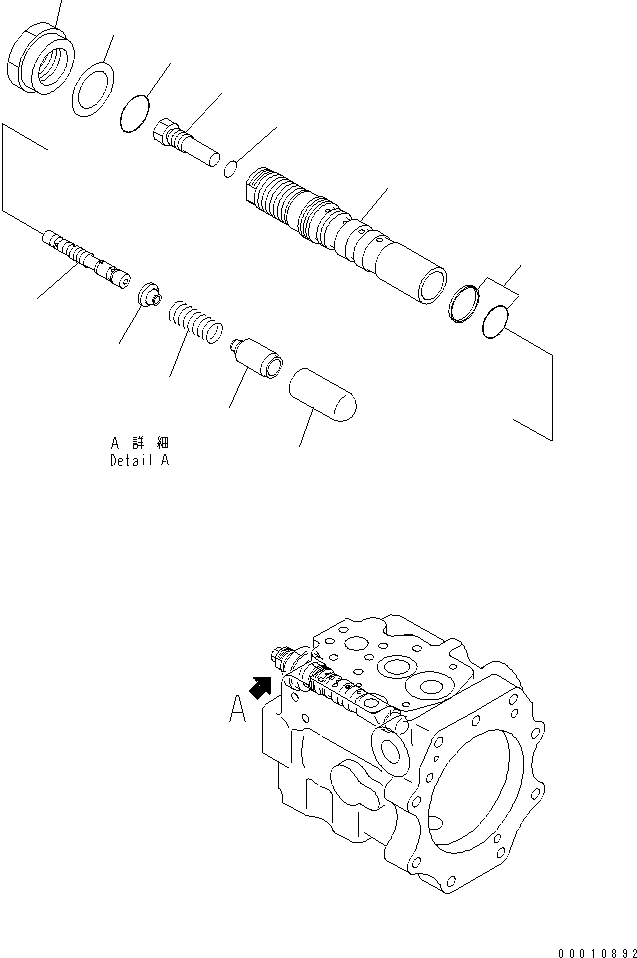 A 詳 細
Detail A

A

00010892