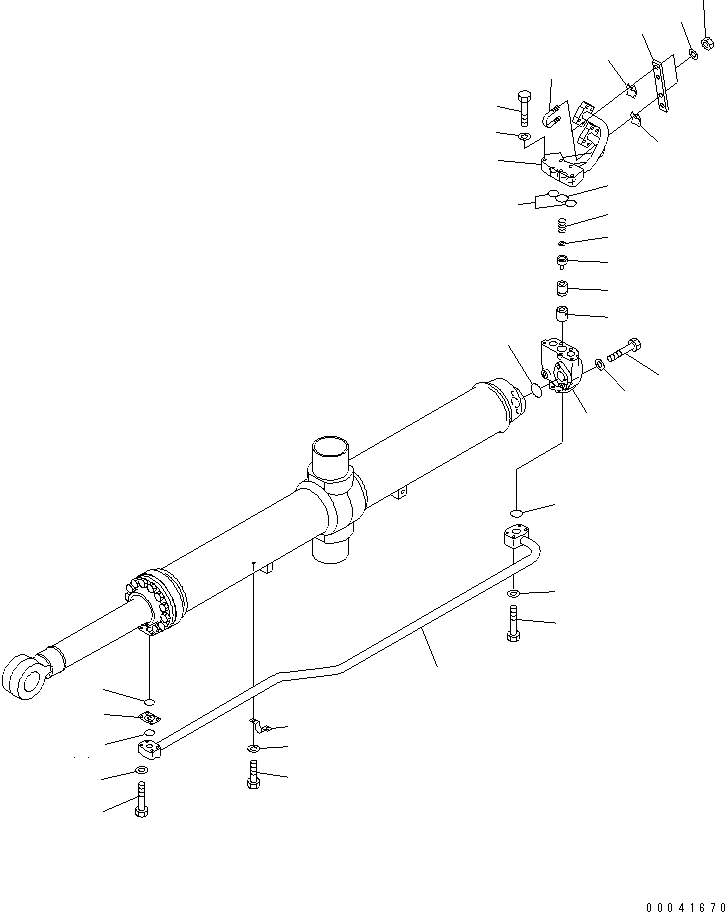 00041670