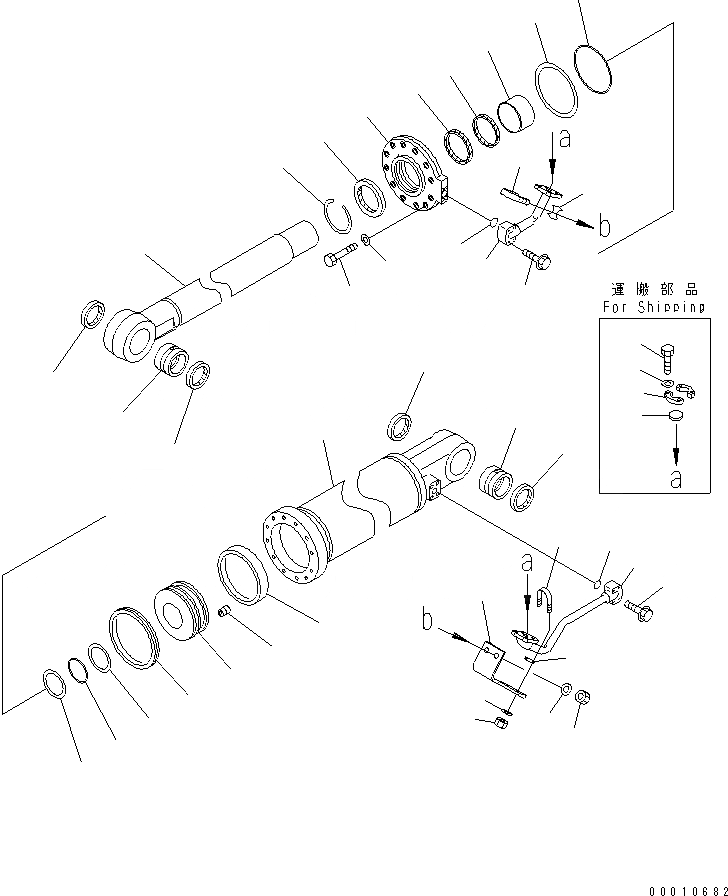 a

b

運搬部品
For Shipping

a

a

b

00010682