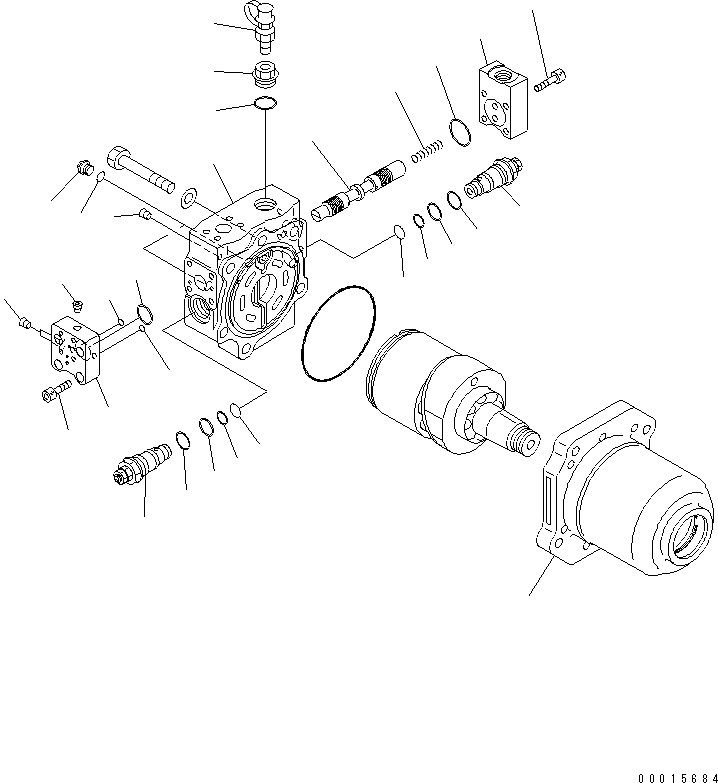 00015684