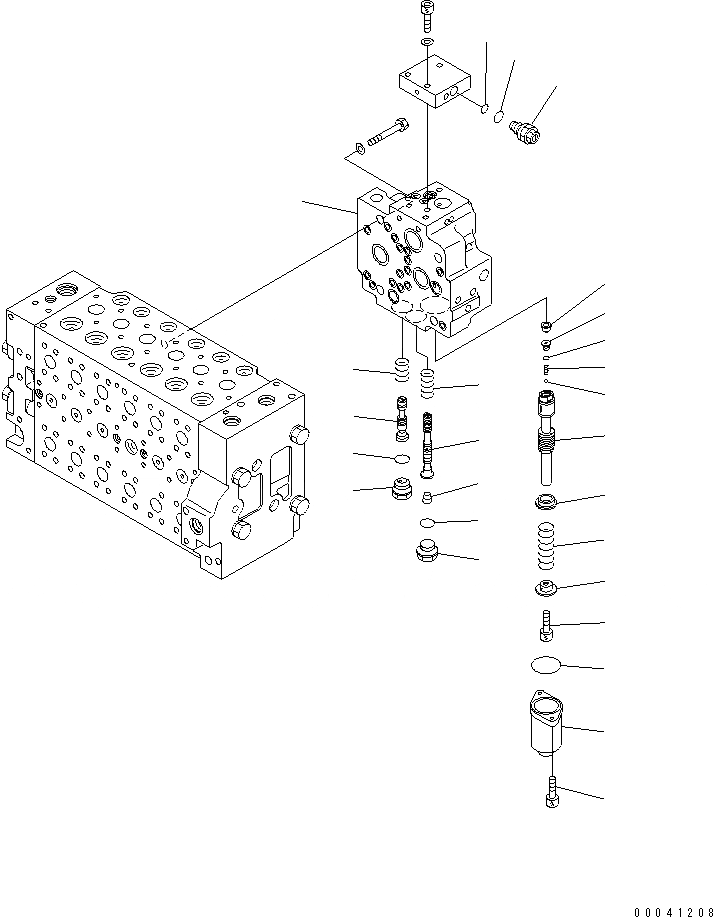 00041208