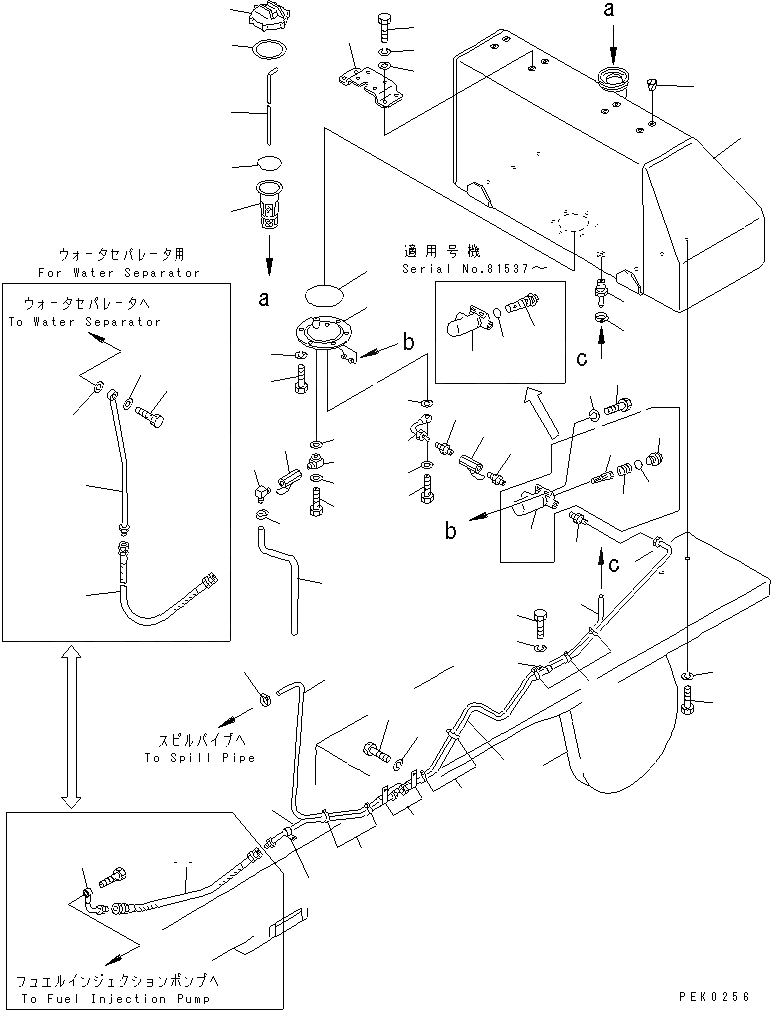 a

ウォータセパレータ用
For Water Separator

ウォータセパレータへ
To Water Separator

a

適用号機
Serial No.81537～

b

c

b

c

スピルパイプへ
To Spill Pipe

フュエルインジェクションポンプへ
To Fuel Injection Pump

PEK0256