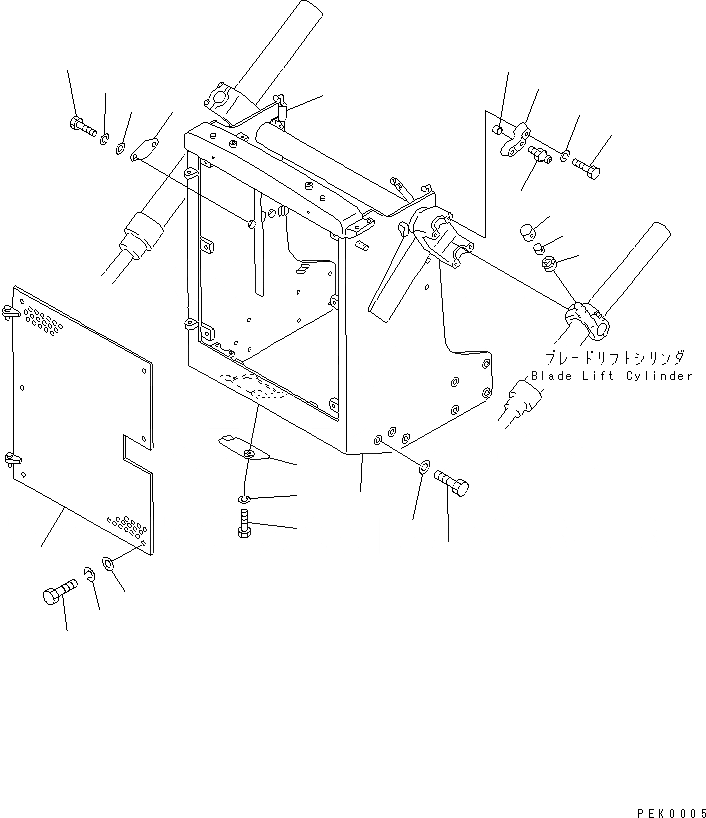 ブレードリフトシリンダ
Blade Lift Cylinder

PEK0005