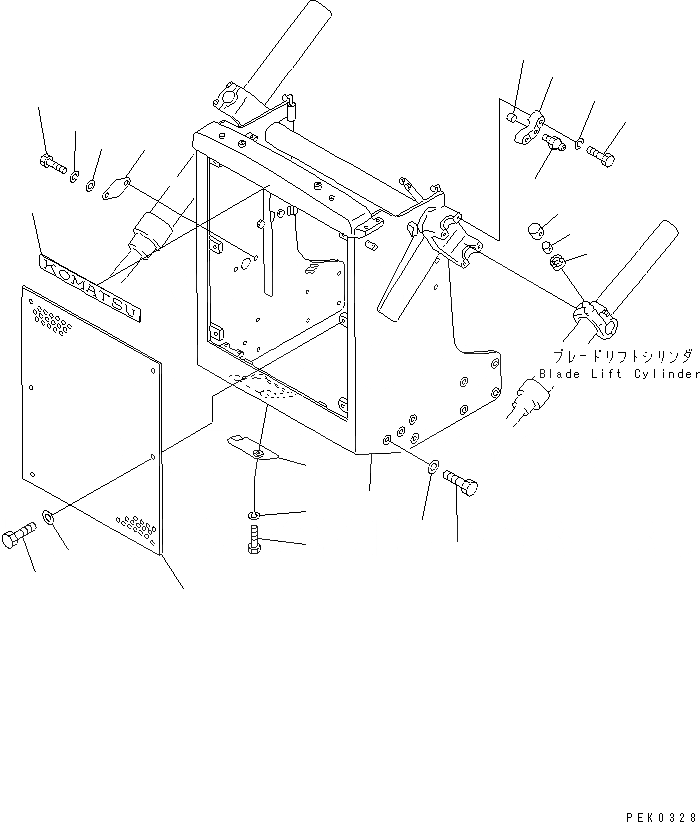 KOMATSU

ブレードリフトシリンダ
Blade Lift Cylinder

PEK0328