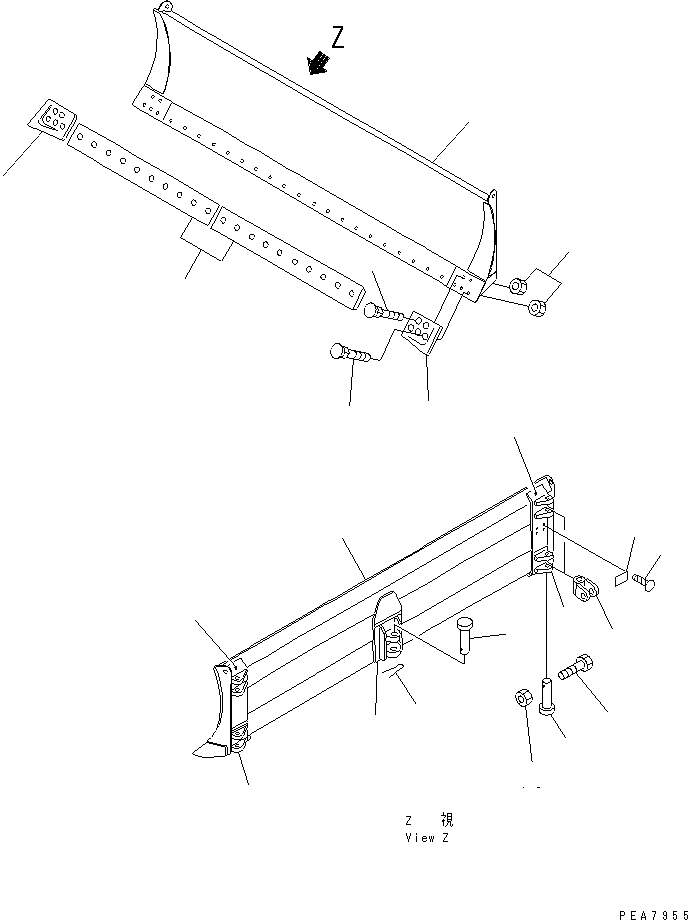 Z

Z 視
View Z

PEA7955