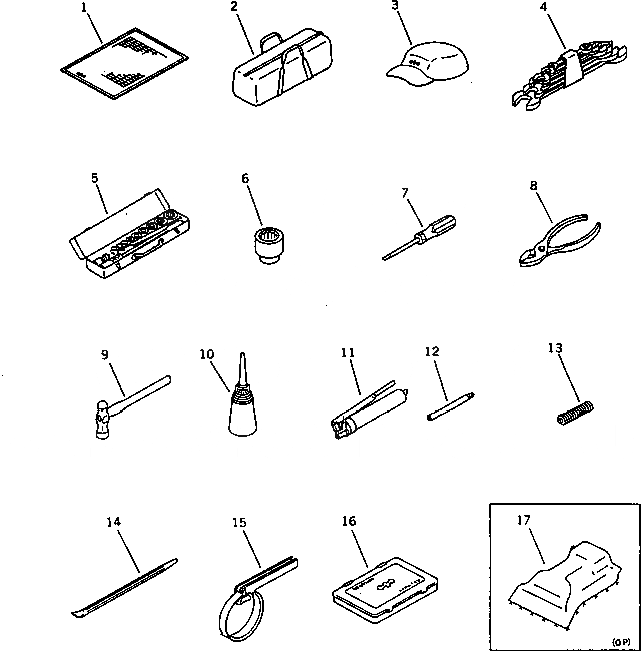 1
2
3
4
5
6
7
8
9
10
11
12
13
14
15
16
17
(OP)