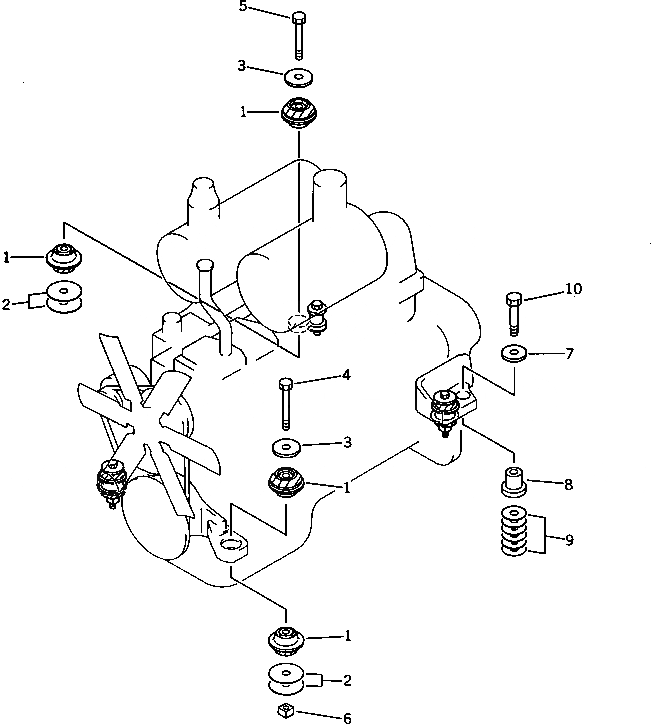 5
3
1
1
2
10
7
4
3
1
8
9
1
2
6