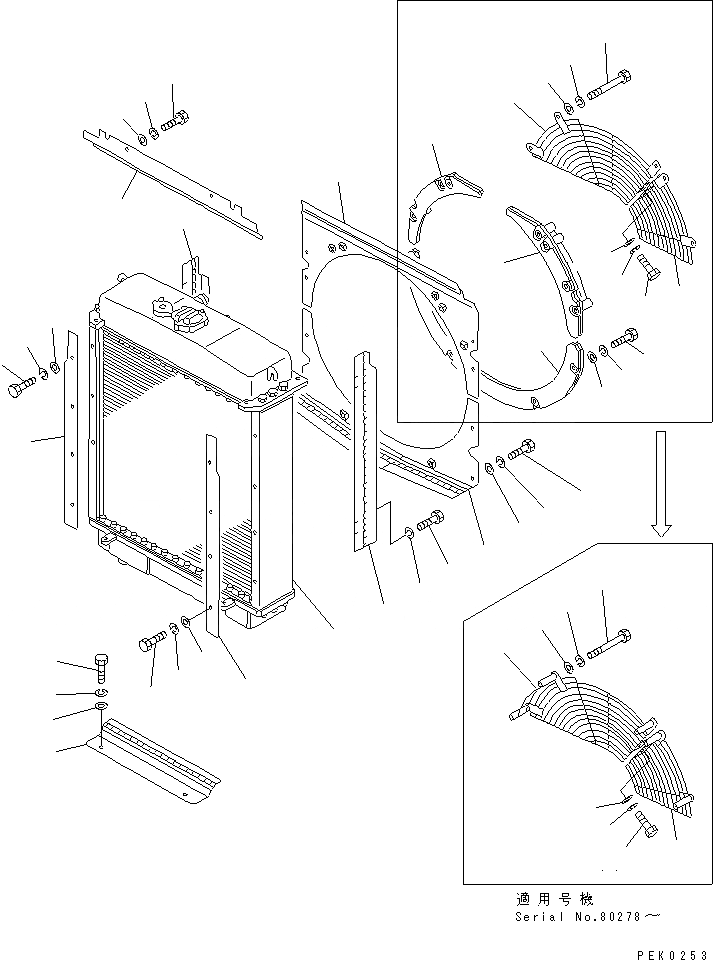 適用号機
Serial No.80278～

PEK0253